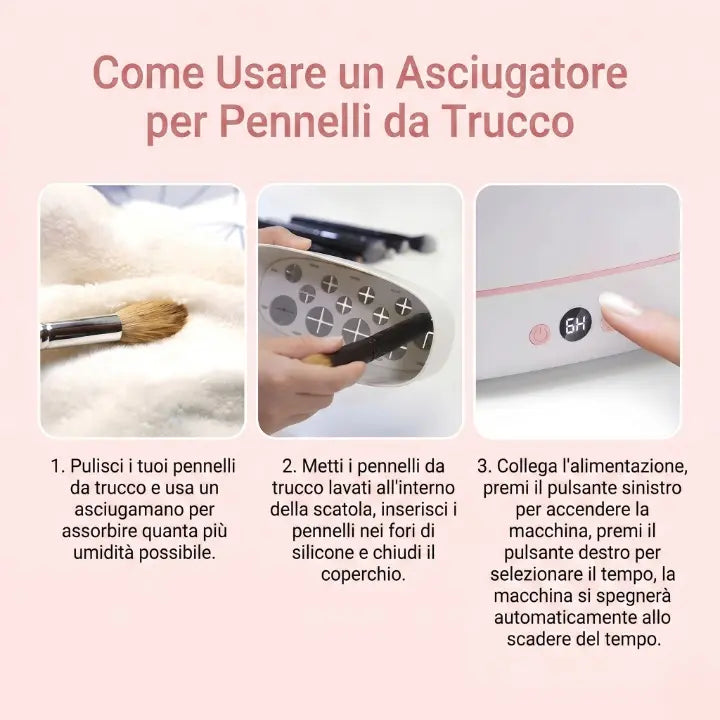 Come Usare un Asciugatore per Pennelli da Trucco

6H

1. Pulisci i tuoi pennelli da trucco e usa un asciugamano per assorbire quanta più umidità possibile.

2. Metti i pennelli da trucco lavati all'interno della scatola, inserisci i pennelli nei fori di silicone e chiudi il coperchio.

3. Collega l'alimentazione, premi il pulsante sinistro per accendere la macchina, premi il pulsante destro per selezionare il tempo, la macchina si spegnerà automaticamente allo scadere del tempo.